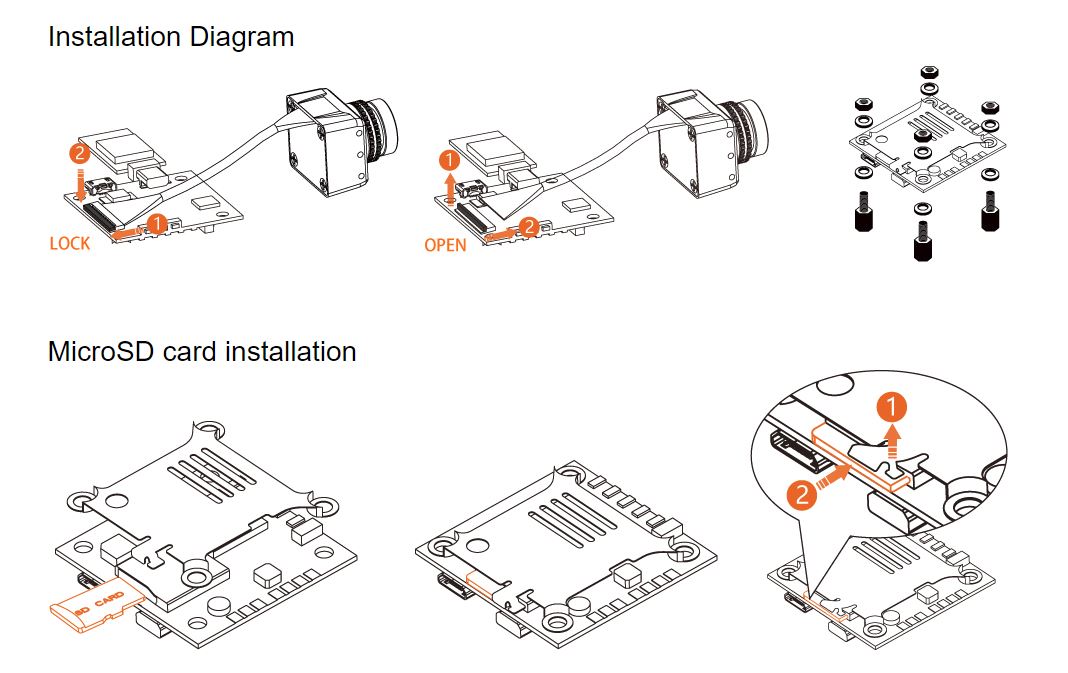 Installation Diagram

2
1
LOCK

1
2
OPEN

MicroSD card installation

SD CARD

1
2